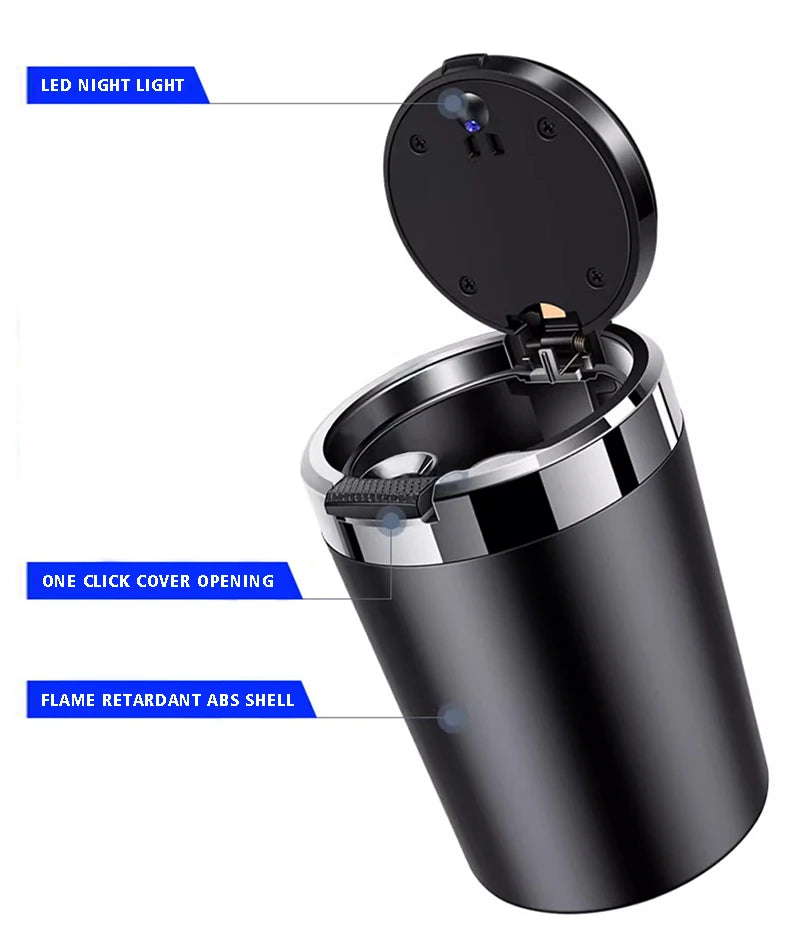 LED NIGHT LIGHT

ONE CLICK COVER OPENING

FLAME RETARDANT ABS SHELL